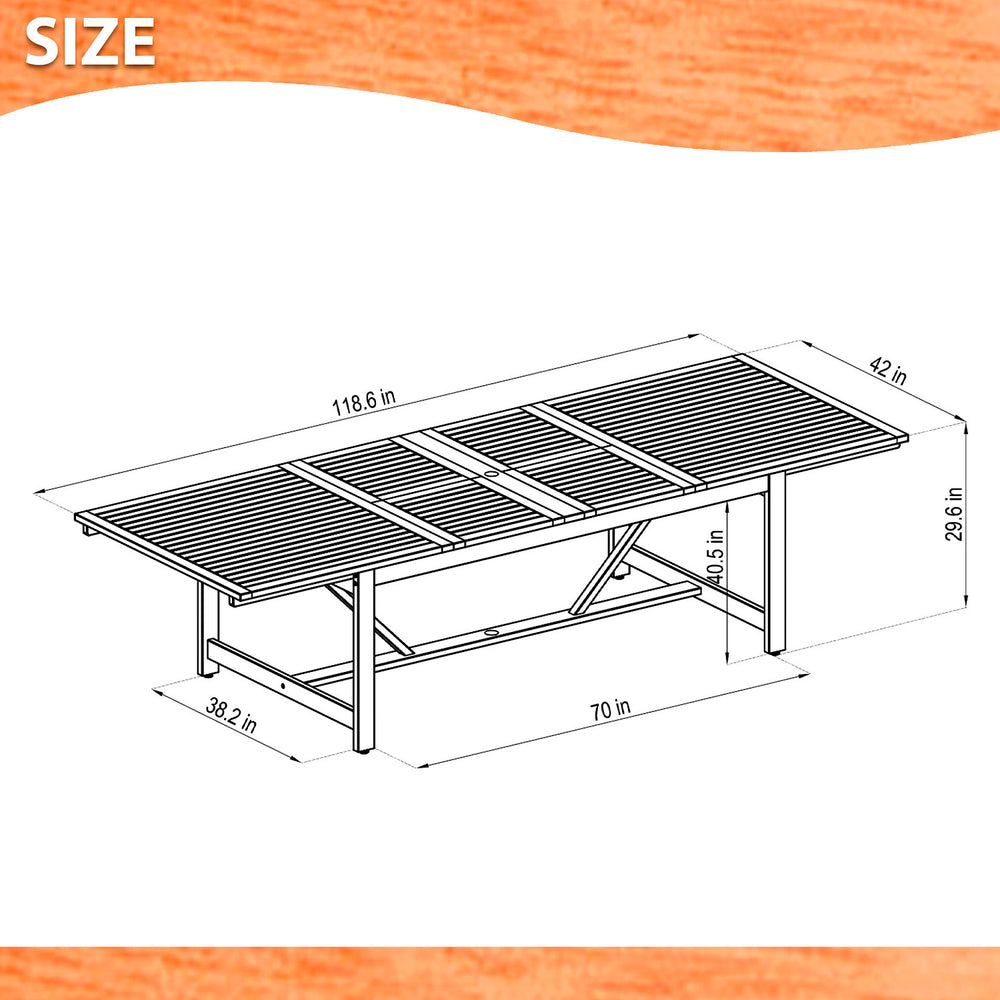 SIZE

118.6 in

42 in

29.6 in

40.5 in

38.2 in

70 in