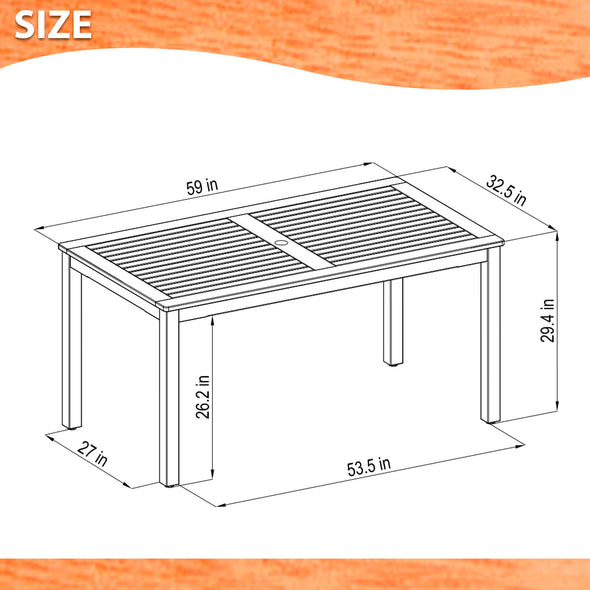 SIZE

59 in

32.5 in

29.4 in

26.2 in

27 in

53.5 in