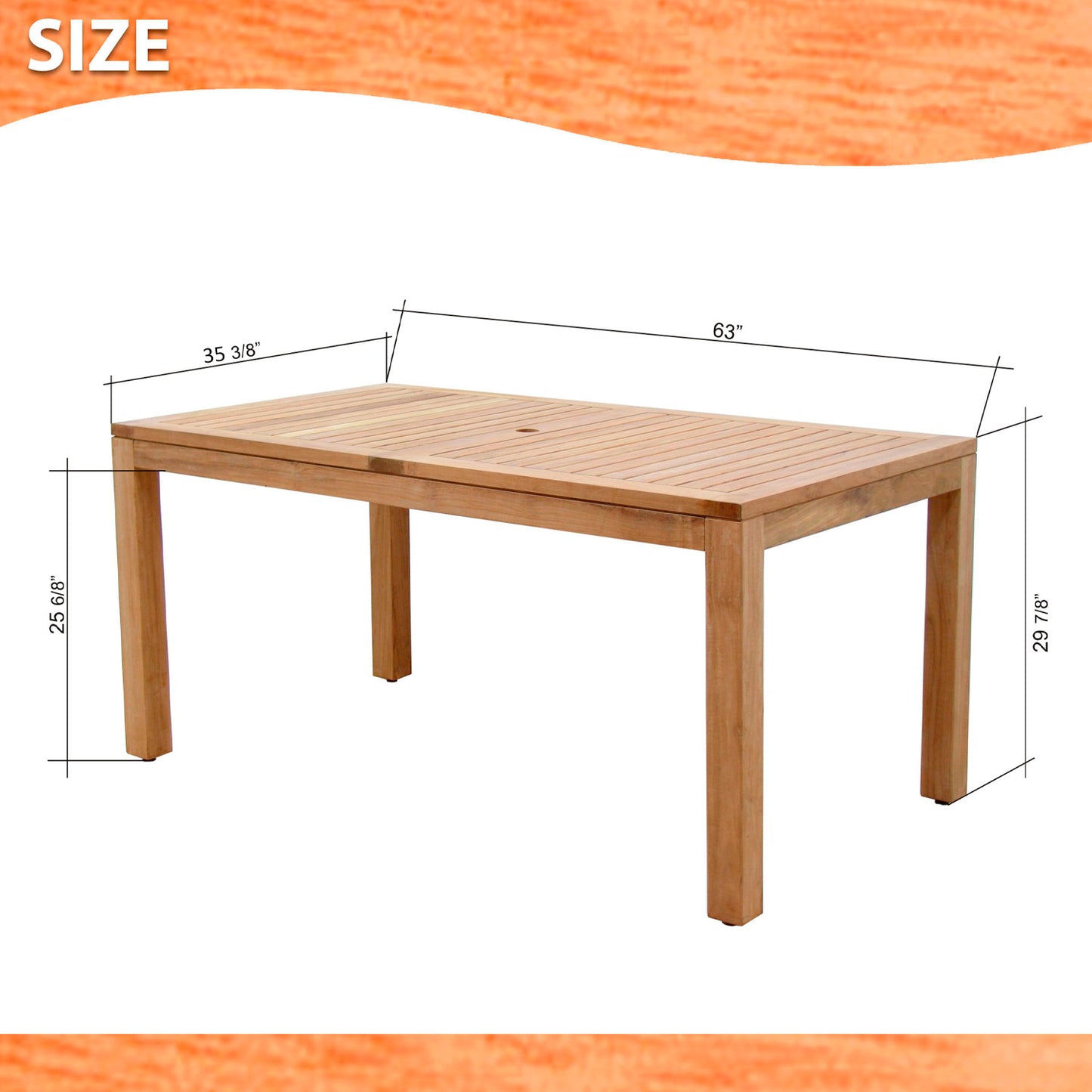 SIZE

35 3/8”

63”

25 6/8”

29 7/8”